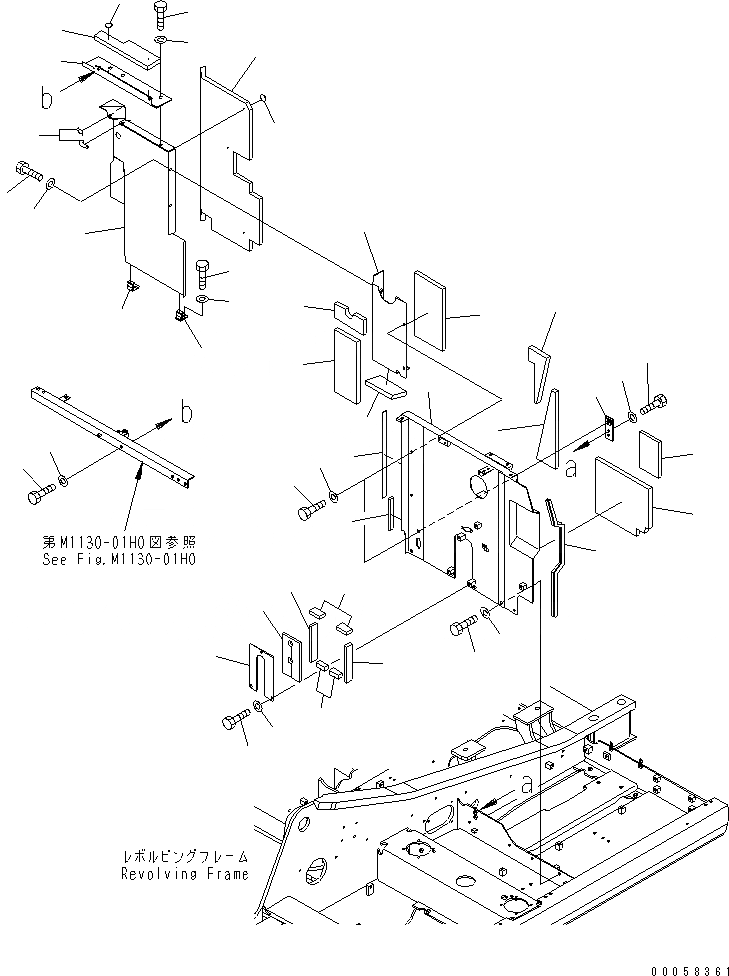 b

b

a

第M1130-01H0図参照
See Fig.M1130-01H0

a

レボルビングフレーム
Revolving Frame

00058361