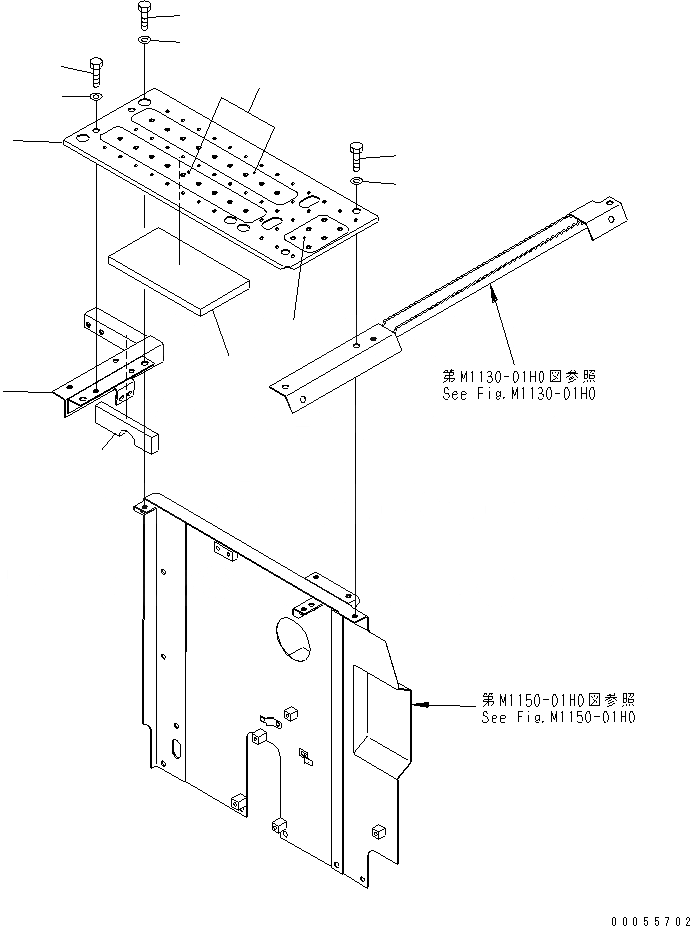 第M1130-01H0図参照
See Fig.M1130-01H0

第M1150-01H0図参照
See Fig.M1150-01H0

00055702