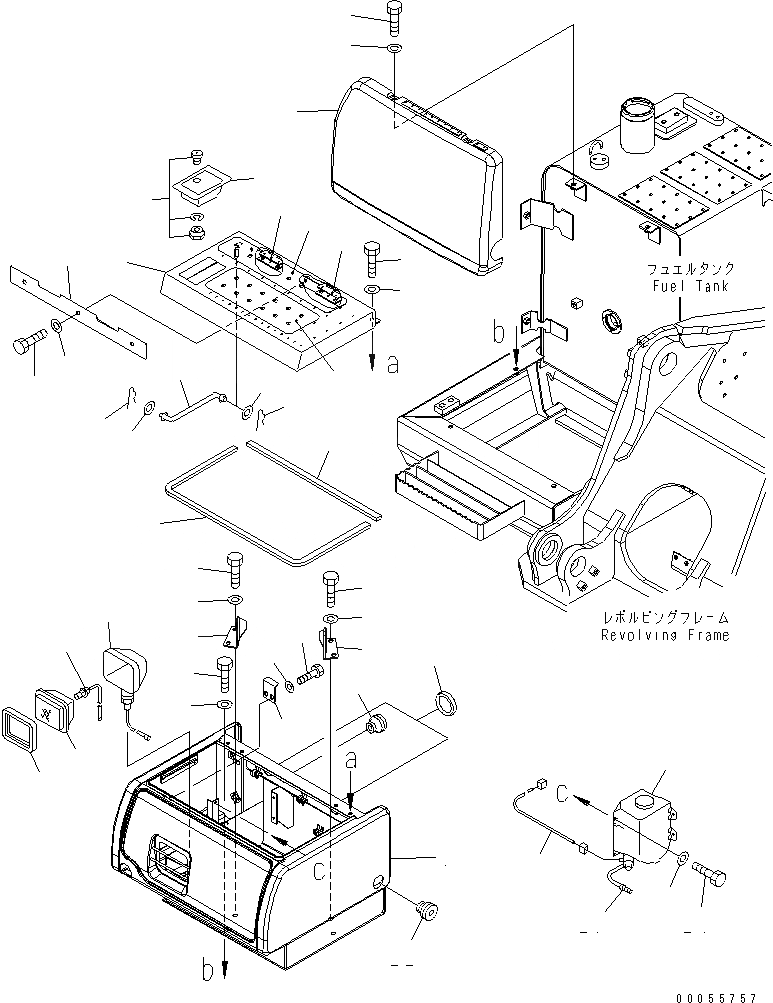 フュエルタンク
Fuel Tank

a

b

レボルビングフレーム
Revolving Frame

a

C

C

b

00055757