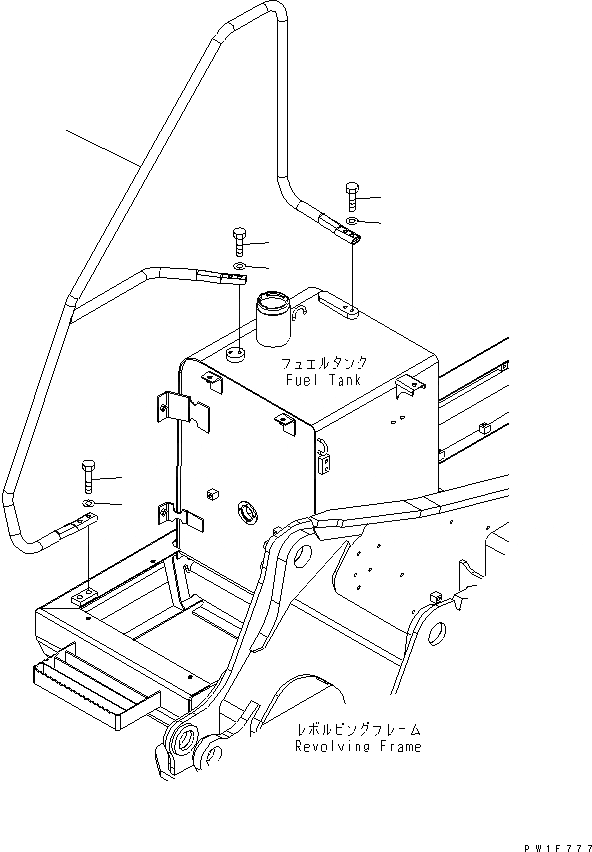 フュエルタンク
Fuel Tank

レボルビングフレーム
Revolving Frame

PW1F777