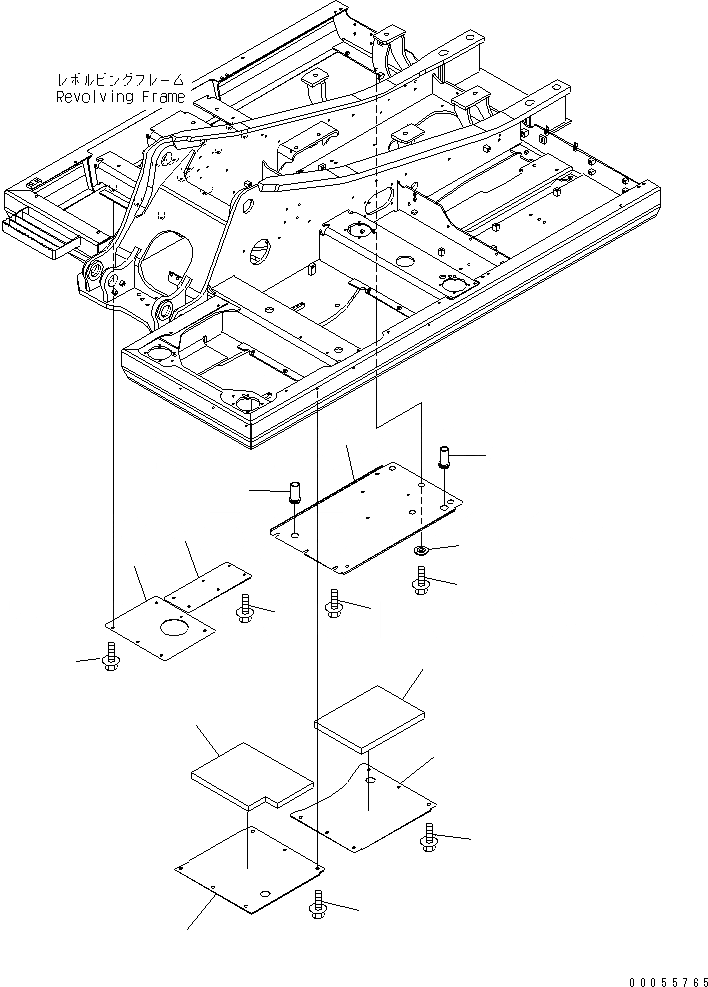 レボルビングフレーム
Revolving Frame

00055765