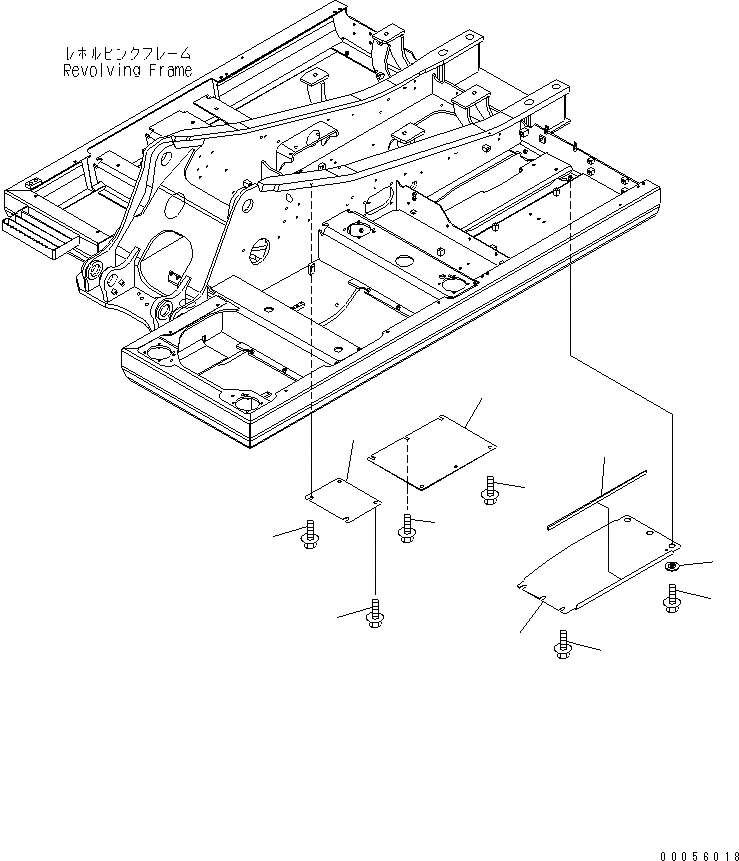 レボルビングフレーム
Revolving Frame

00056018