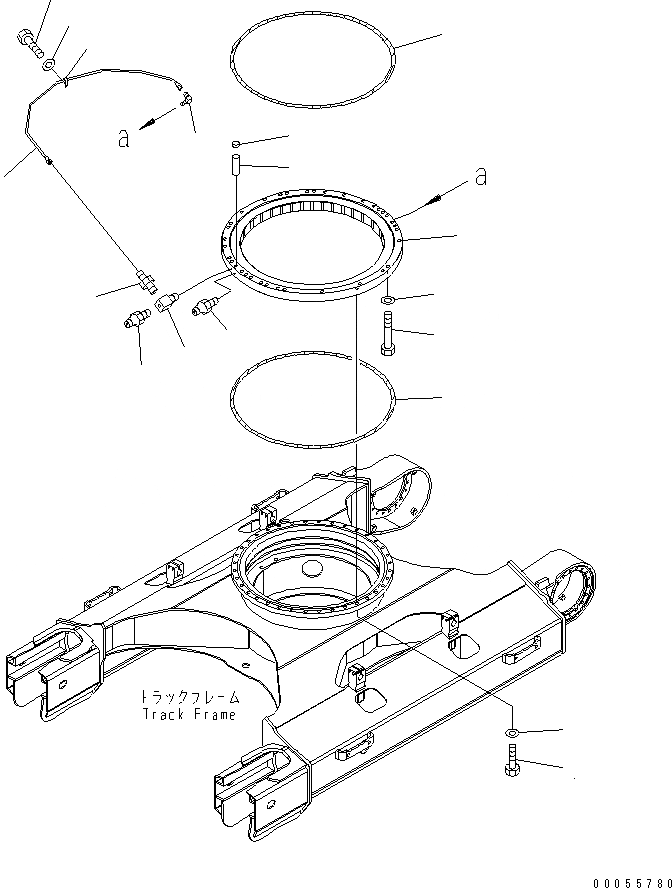 a

a

トラックフレーム
Track Frame

00055780