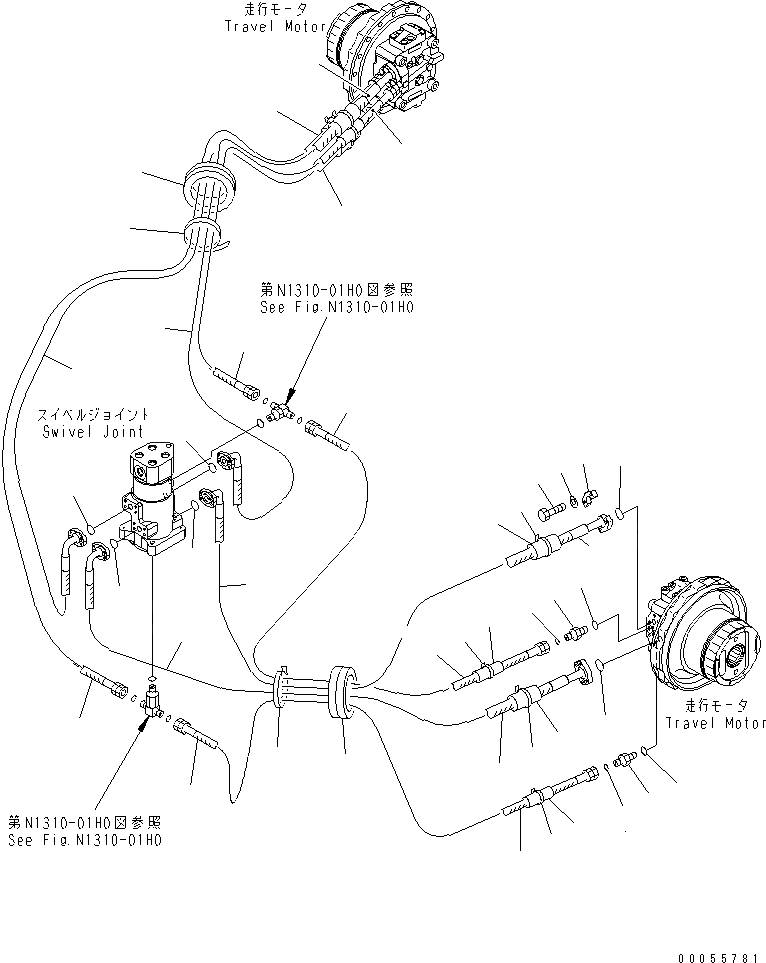 走行モータ
Travel Motor

第N1310-01H0図参照
See Fig.N1310-01H0

スイベルジョイント
Swivel Joint

走行モータ
Travel Motor

第N1310-01H0図参照
See Fig.N1310-01H0

00055781