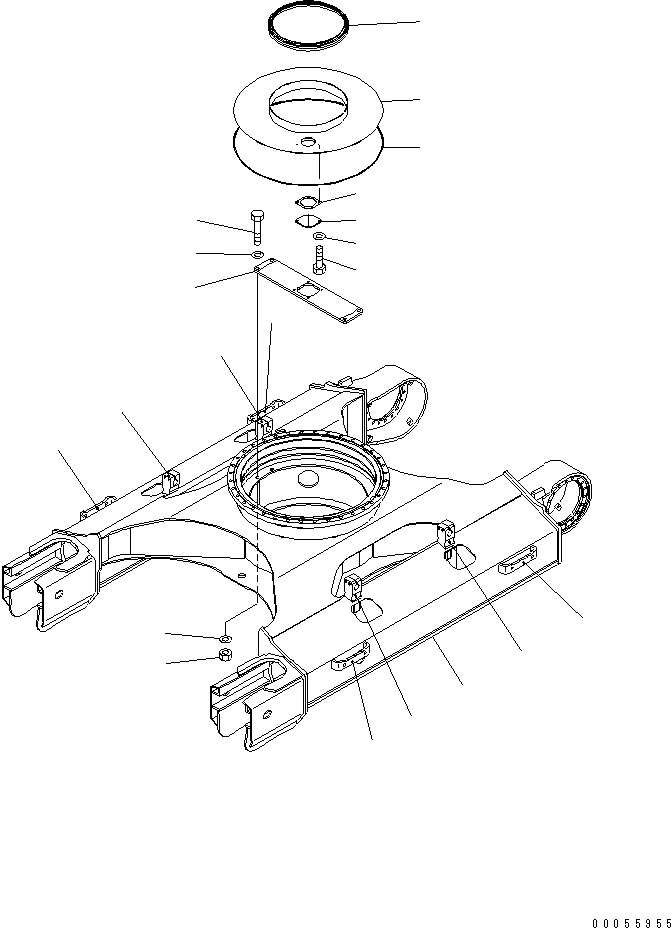 00055955