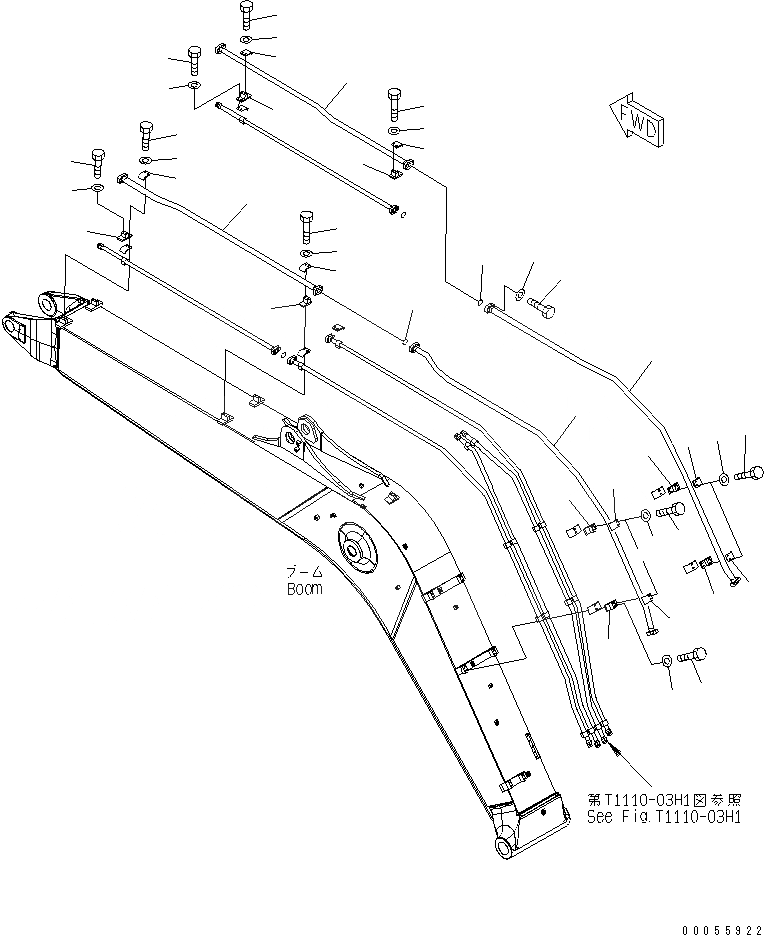 FWD

ブーム
Boom

第T1110-03H1図参照
See Fig.T1110-03H1

00055922