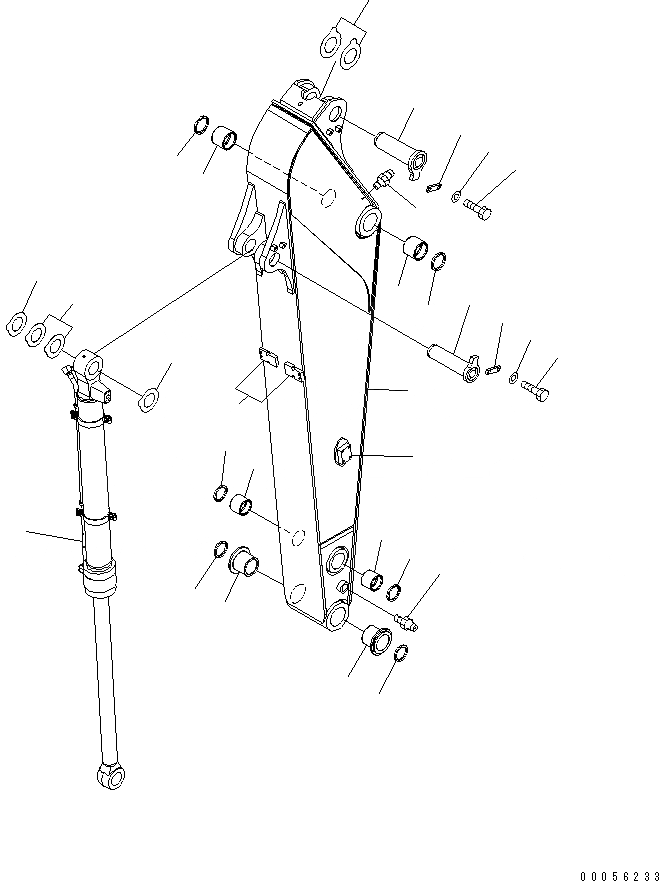 00056233