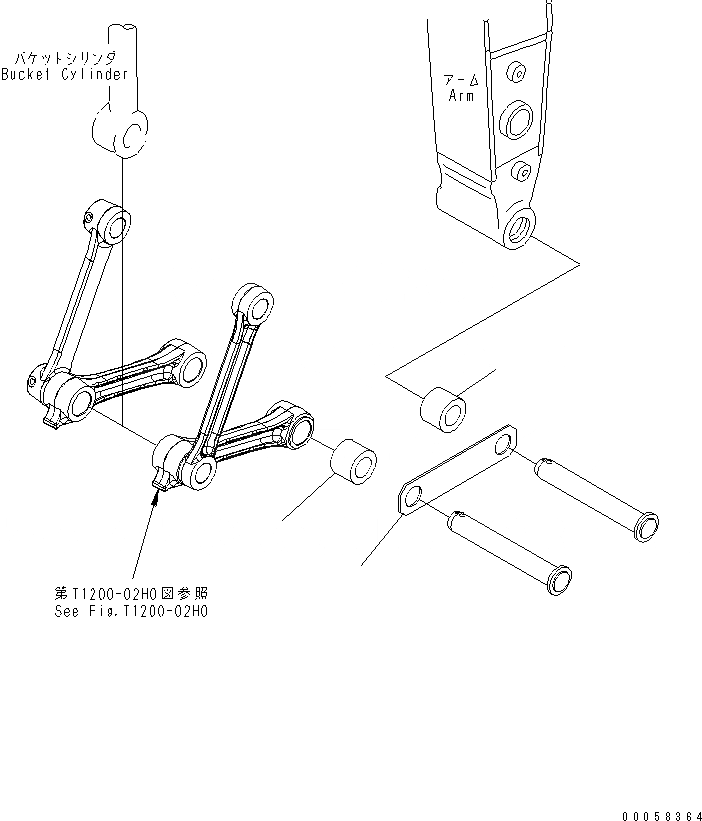 バケットシリンダ
Bucket Cylinder

アーム
Arm

第T1200-02H0図参照
See Fig.T1200-02H0

00058364