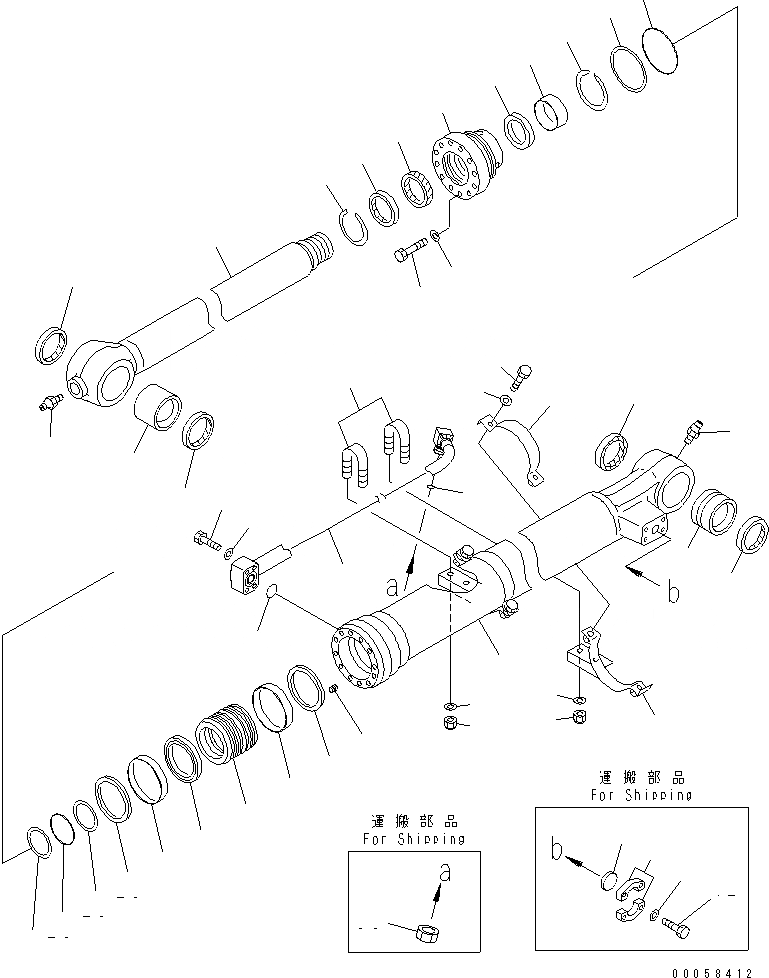 a

b

運搬部品
For Shipping

a

運搬部品
For Shipping

b

00058412