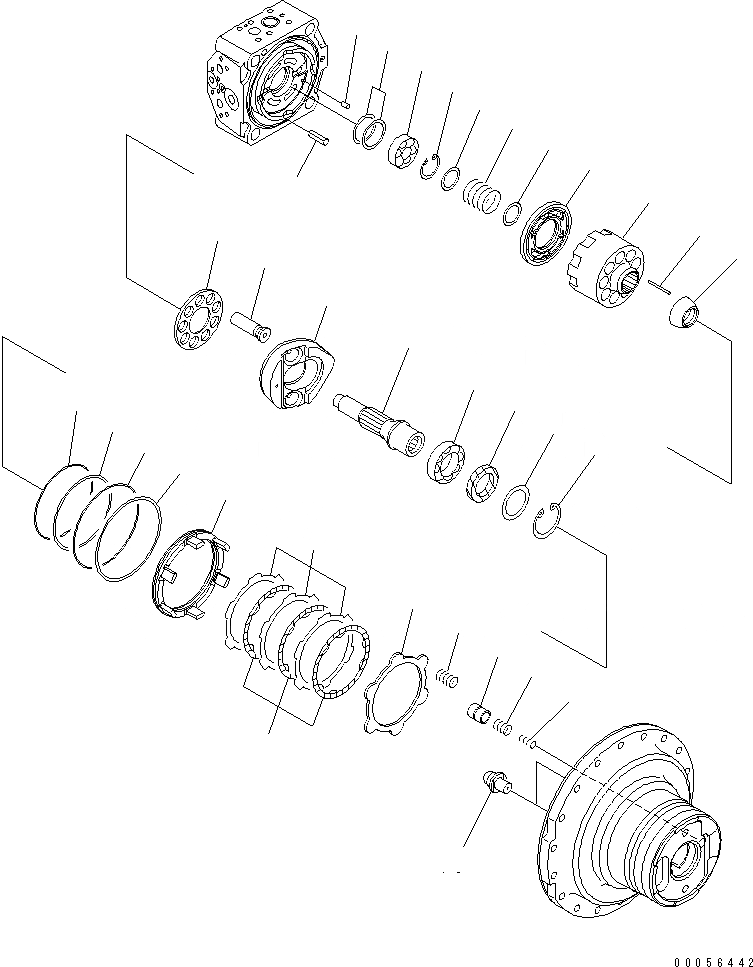 00056442