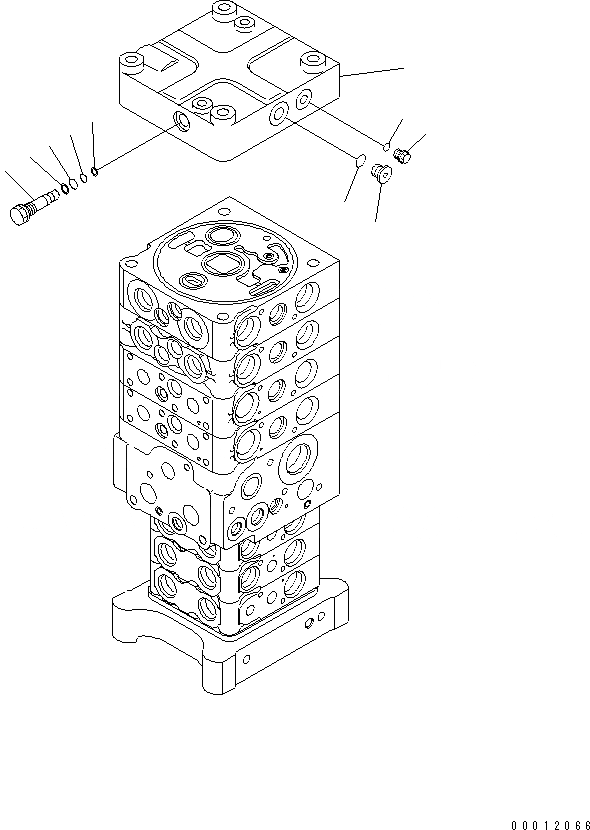 00012066