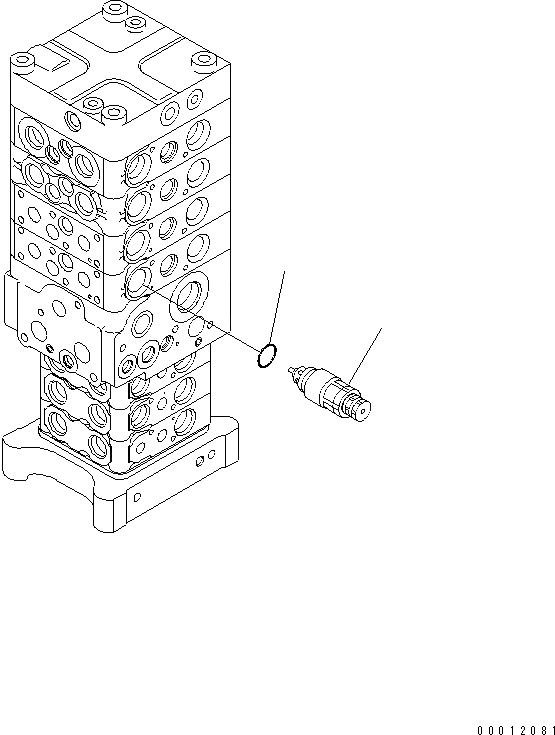 00012081