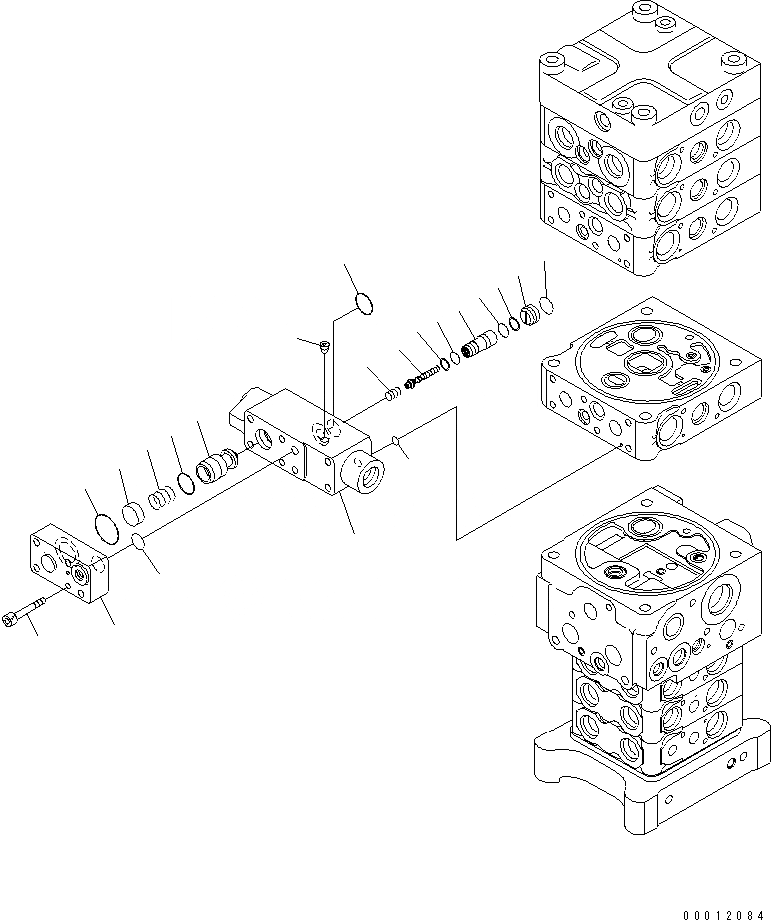 00012084