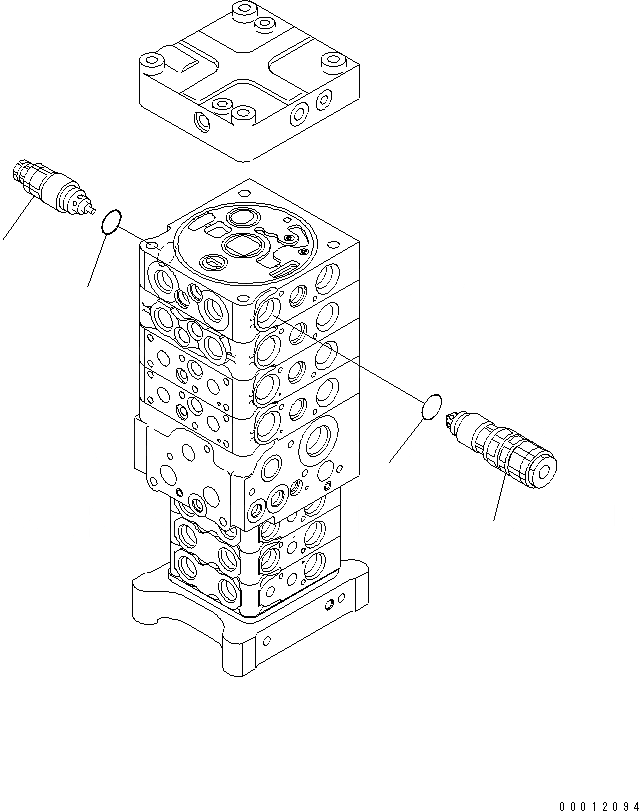 00012094