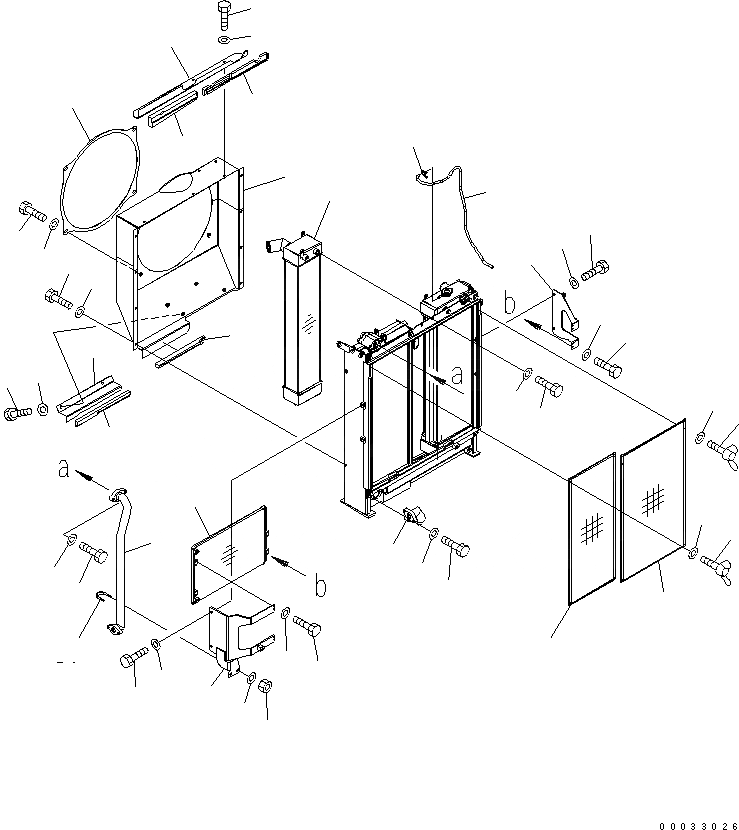 b
a
a
b
00033026