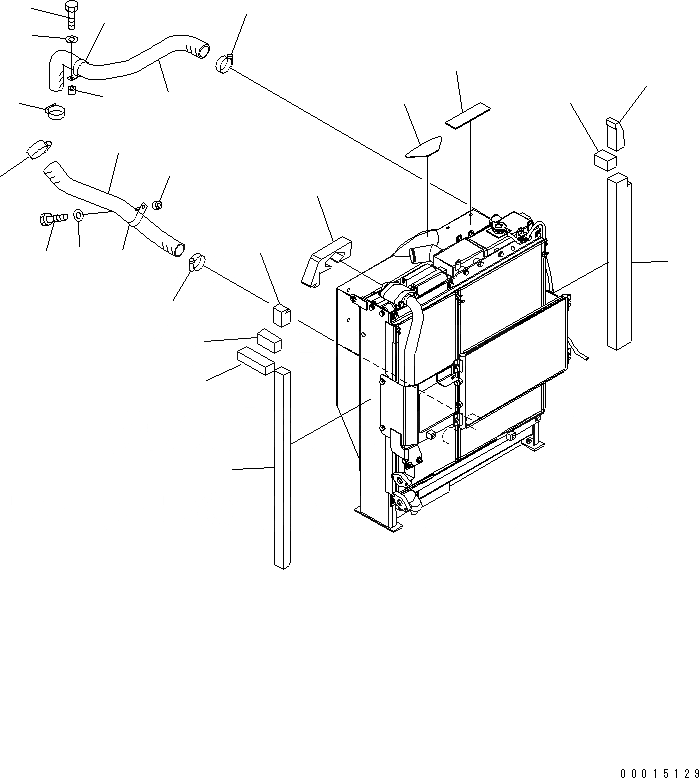 00015129