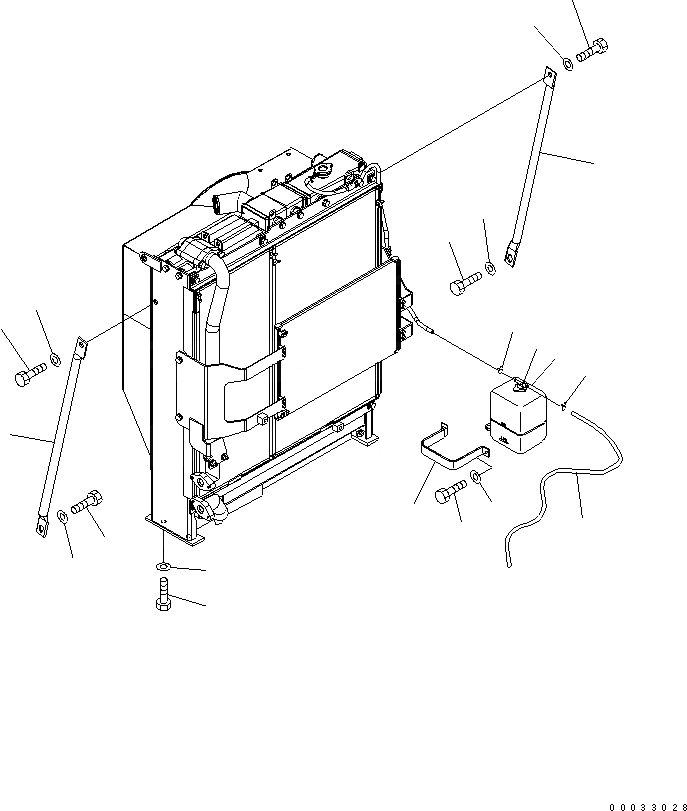 00033028