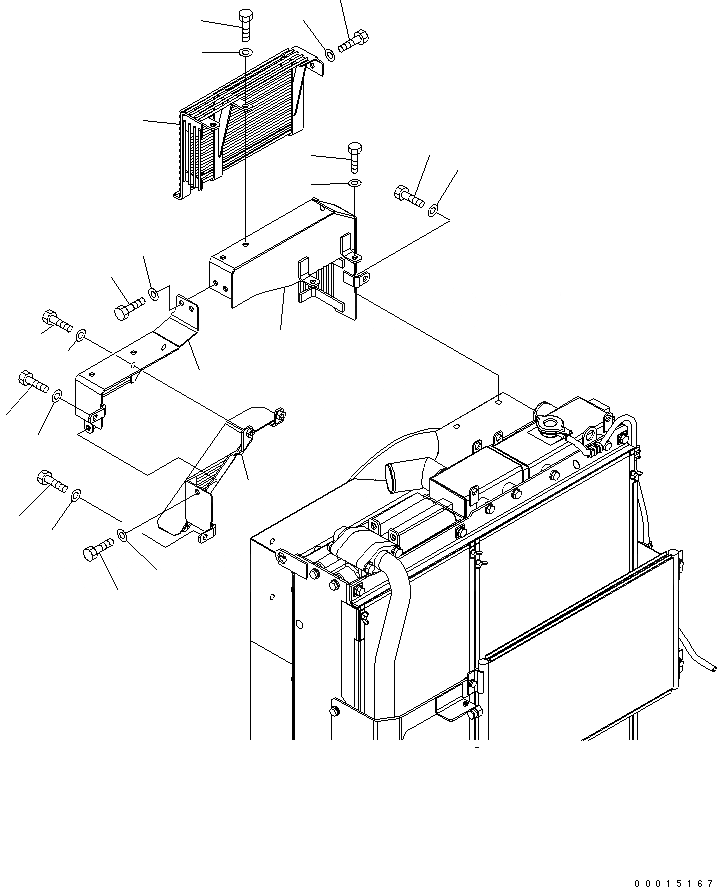 00015167