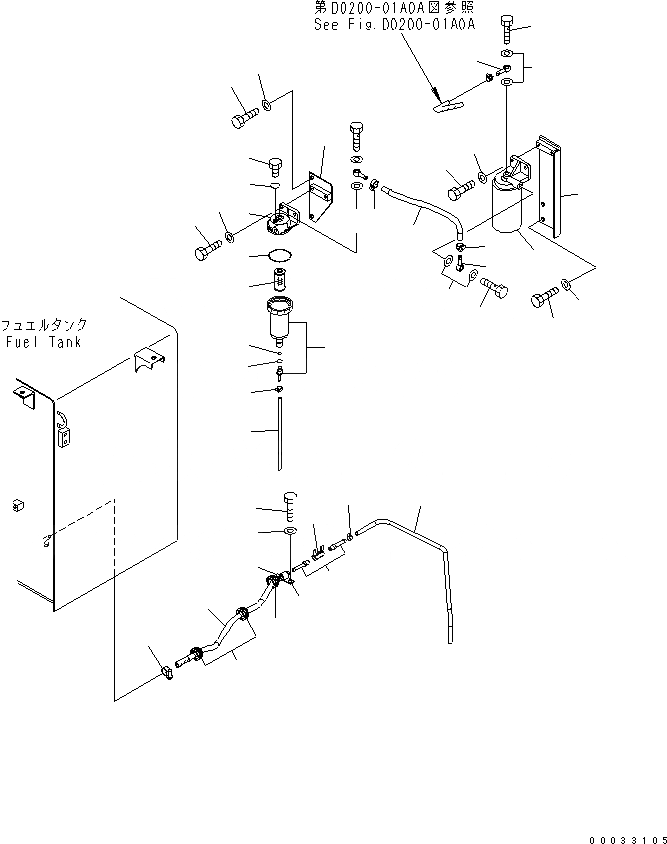 第D0200-01A0A図参照
See Fig.D0200-01A0A

フュエルタンク
Fuel Tank

00033105