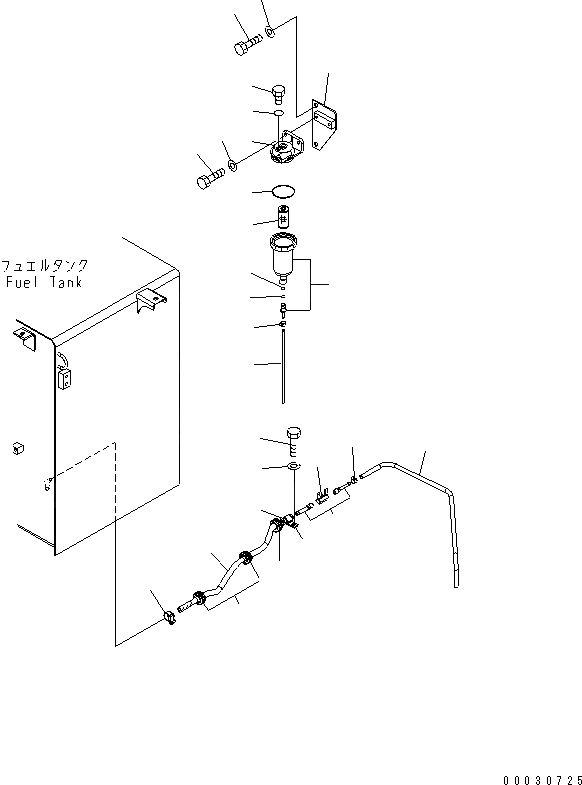 フュエルタンク
Fuel Tank

00030725