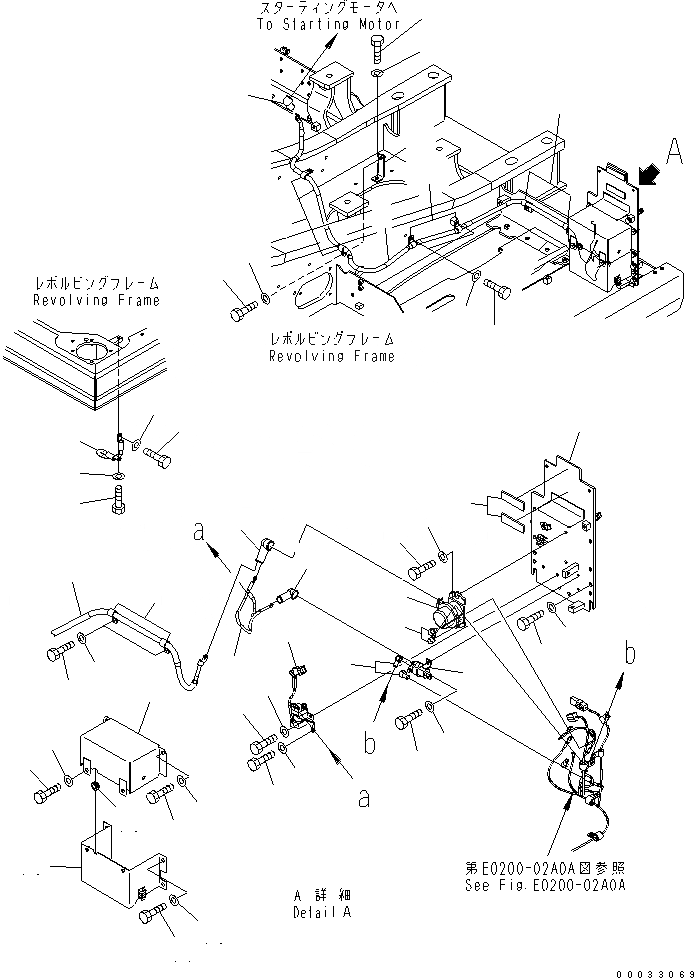 スターティングモータへ
To Starting Motor

A

レボルビングフレーム
Revolving Frame

レボルビングフレーム
Revolving Frame

a

b

b

a

第E0200-02A0A図参照
See Fig.E0200-02A0A

A 詳細
Detail A

00033063