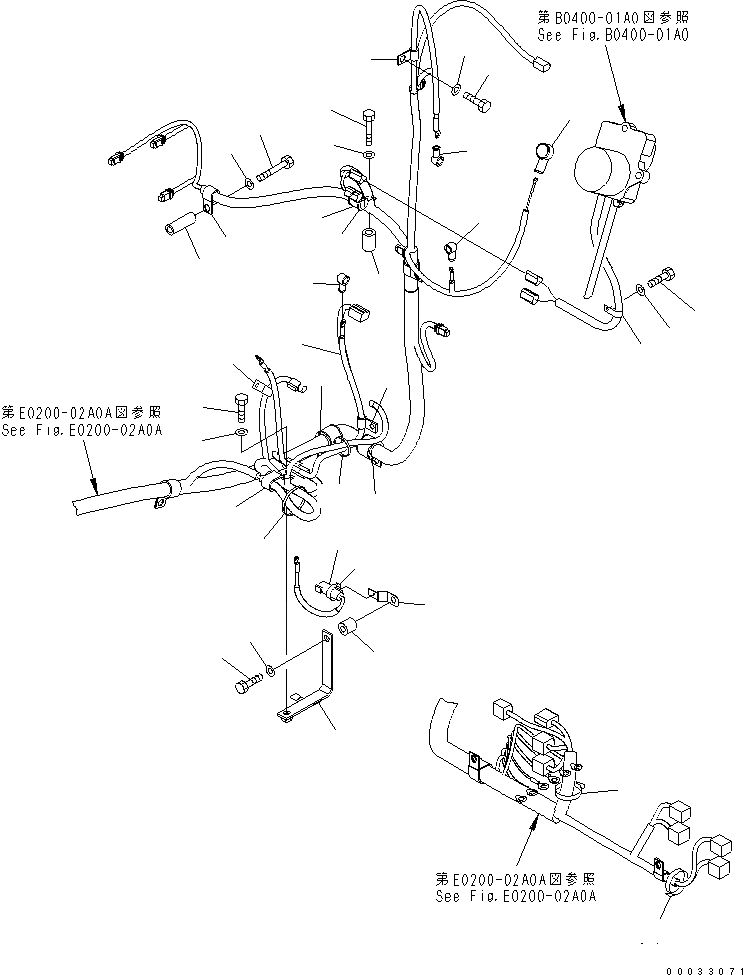 第B0400-01A0図参照
See Fig.B0400-01A0

第E0200-02A0A図参照
See Fig.E0200-02A0A

第E0200-02A0A図参照
See Fig.E0200-02A0A

00033071