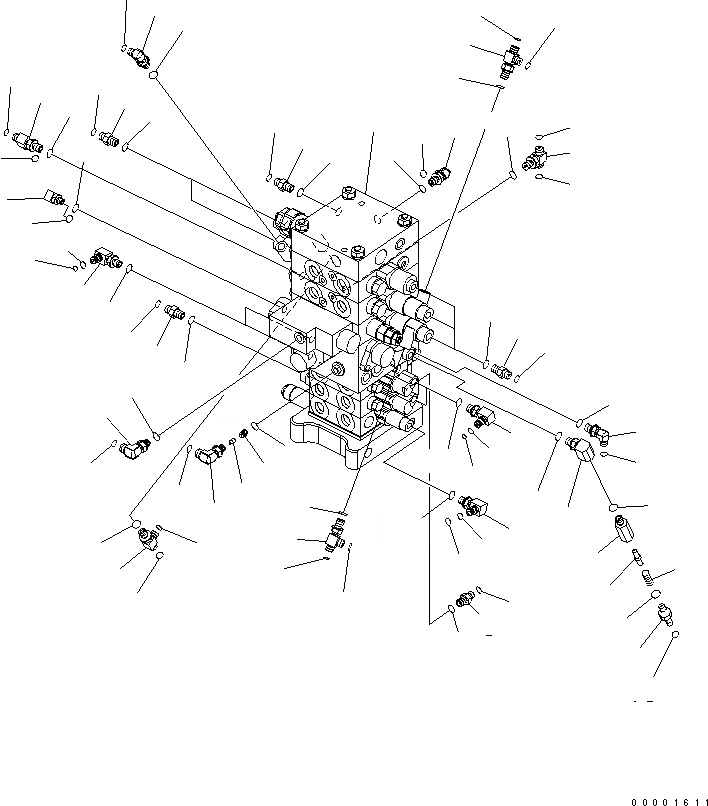 00001611