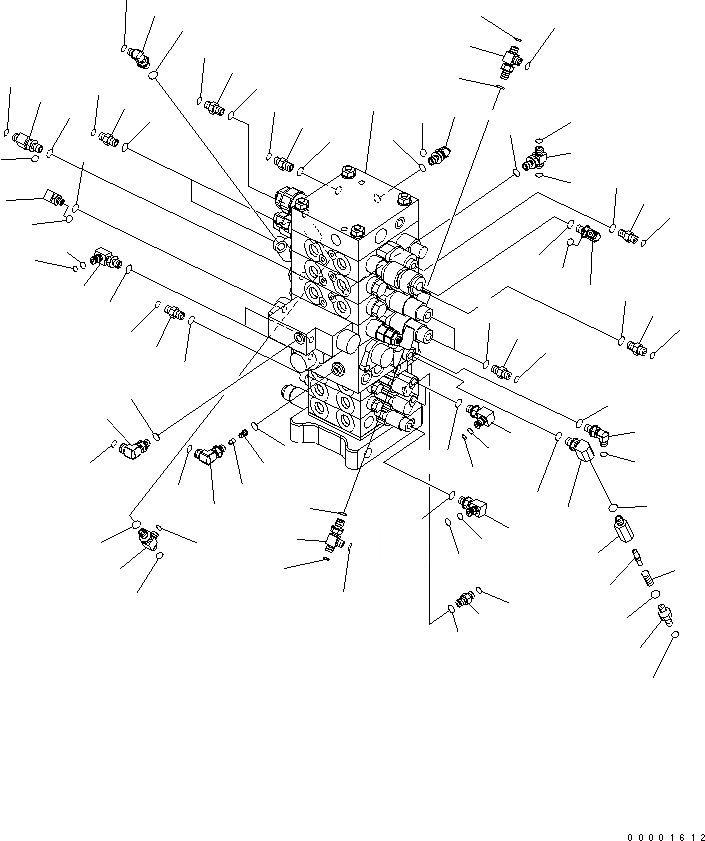 00001612