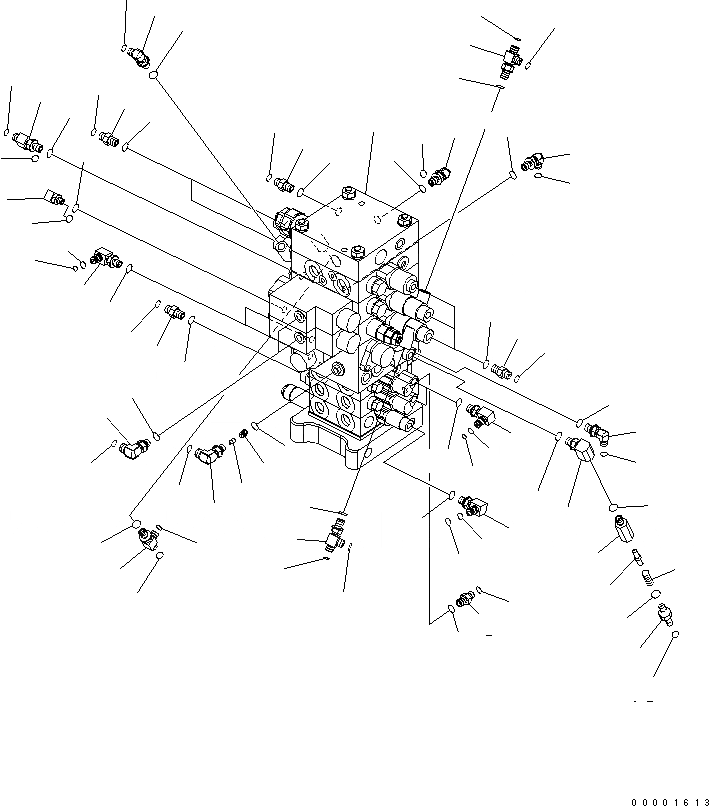 00001613