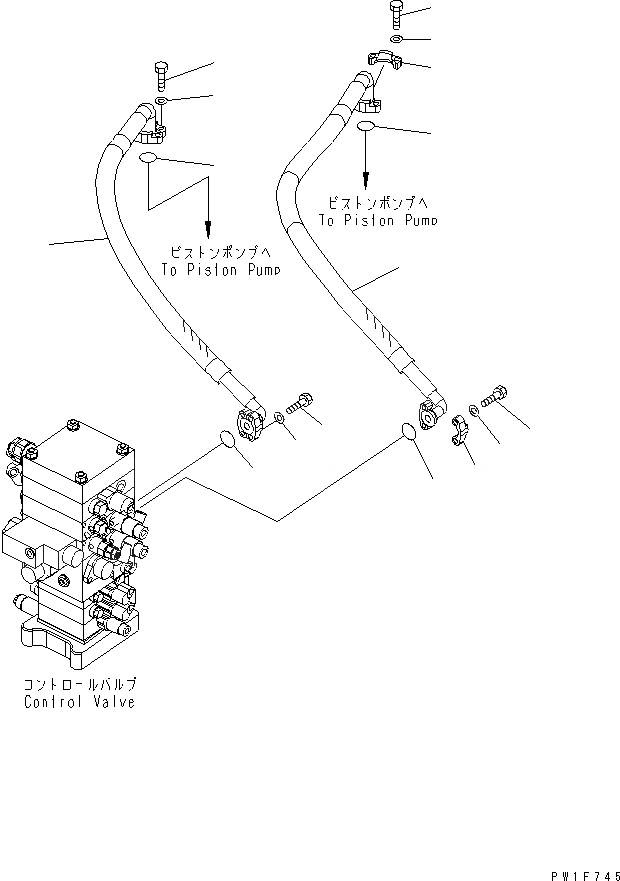 ピストンポンプへ
To Piston Pump

ピストンポンプへ
To Piston Pump

コントロールバルブ
Control Valve

PW1F745