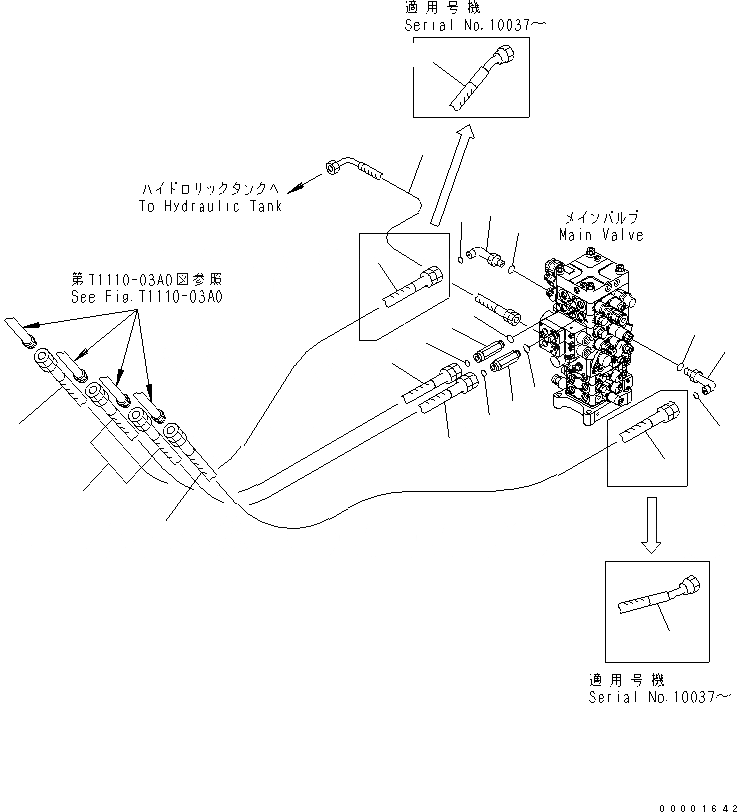 適用号機
Serial No.10037～

ハイドロリックタンクへ
To Hydraulic Tank

メインバルブ
Main Valve

第T1110-03A0図参照
See Fig.T1110-03A0

適用号機
Serial No.10037～

00001642