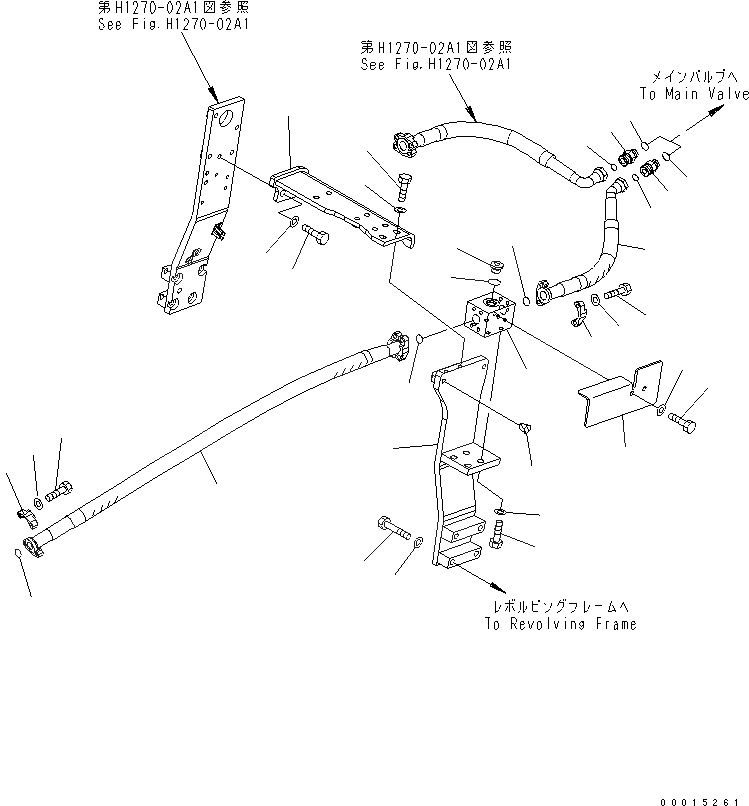 第H1270-02A1図参照
See Fig.H1270-02A1

第H1270-02A1図参照
See Fig.H1270-02A1

メインバルブへ
To Main Valve

レボルビングフレームへ
To Revolving Frame

00015261