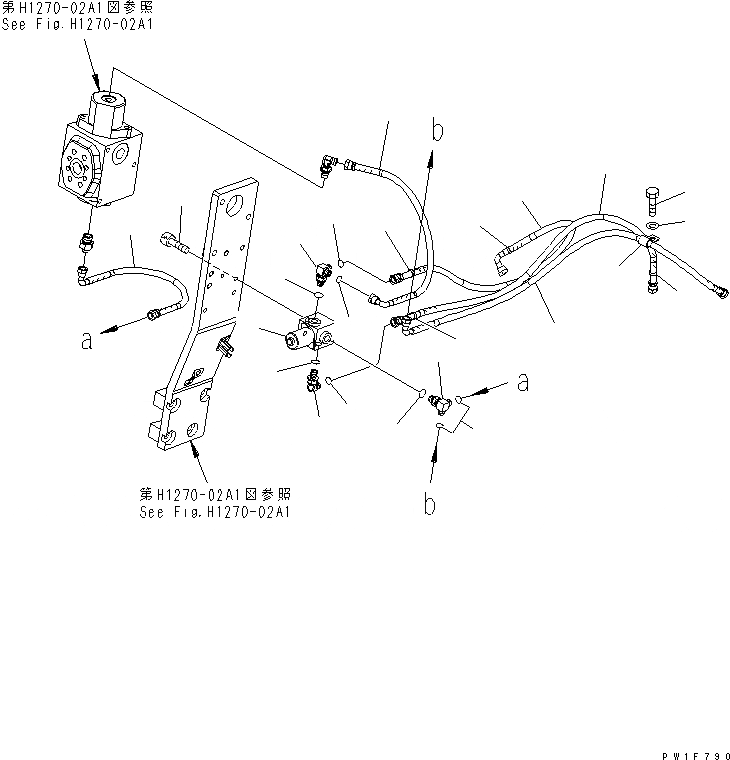 第H1270-02A1図参照
See Fig.H1270-02A1

b

a

a

第H1270-02A1図参照
See Fig.H1270-02A1

b

PW1F790