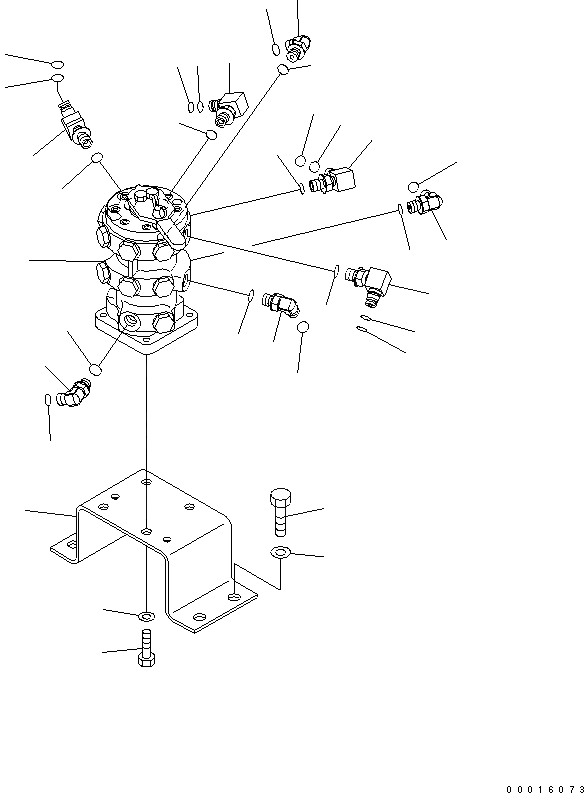 00016073