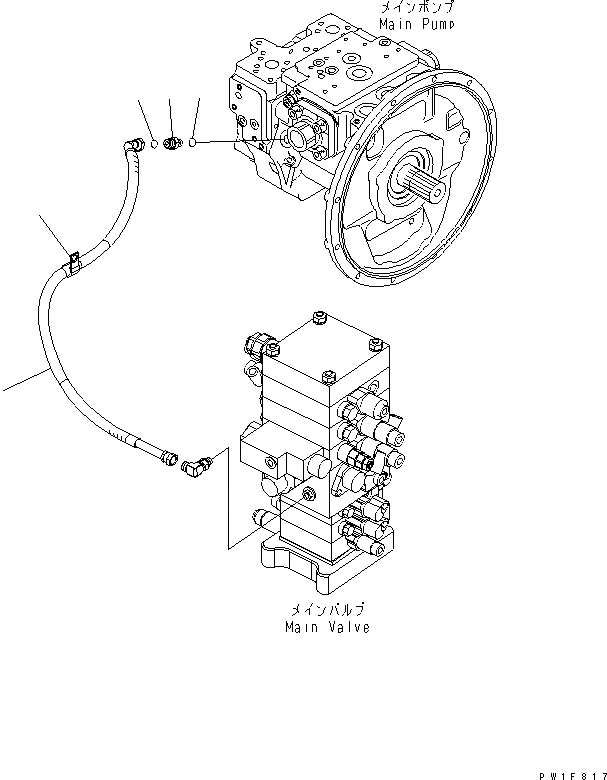 メインポンプ
Main Pump

メインバルブ
Main Valve

PW1F817