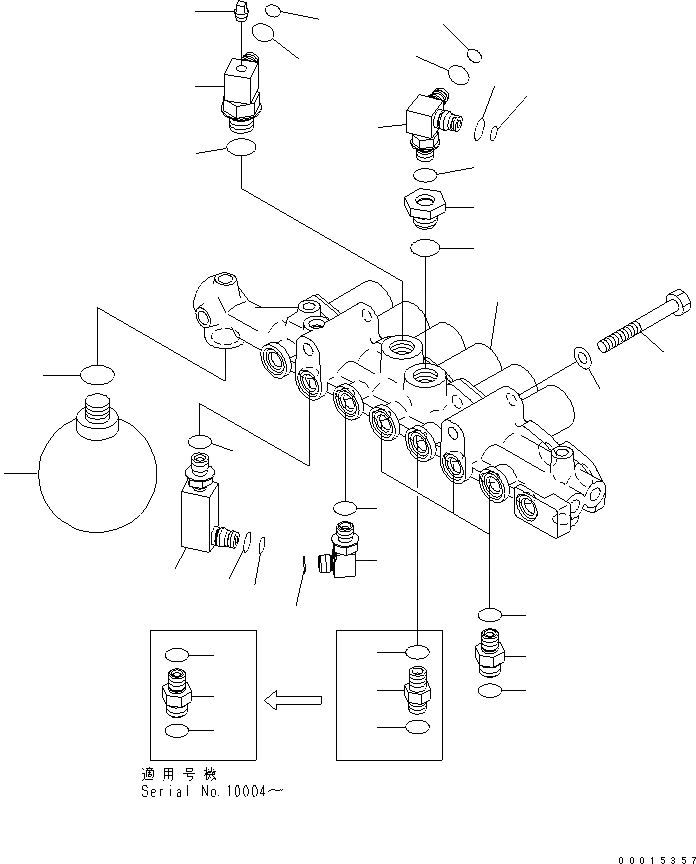 適用号機
Serial No.10004～

00015357