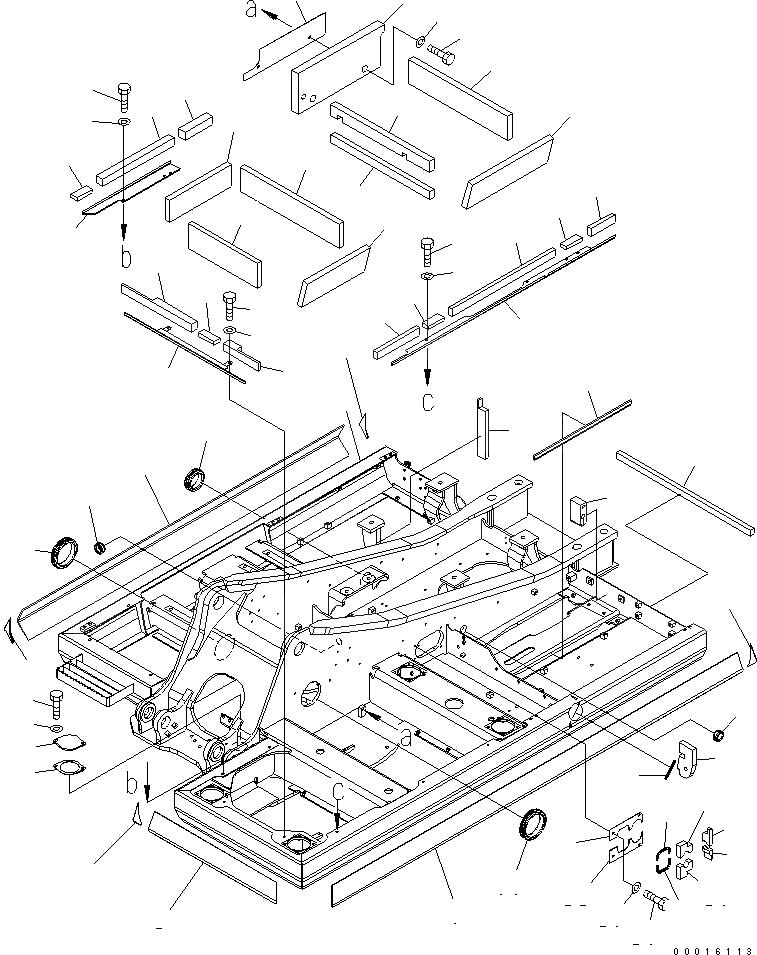 a
b
c
a
b
c
00016113