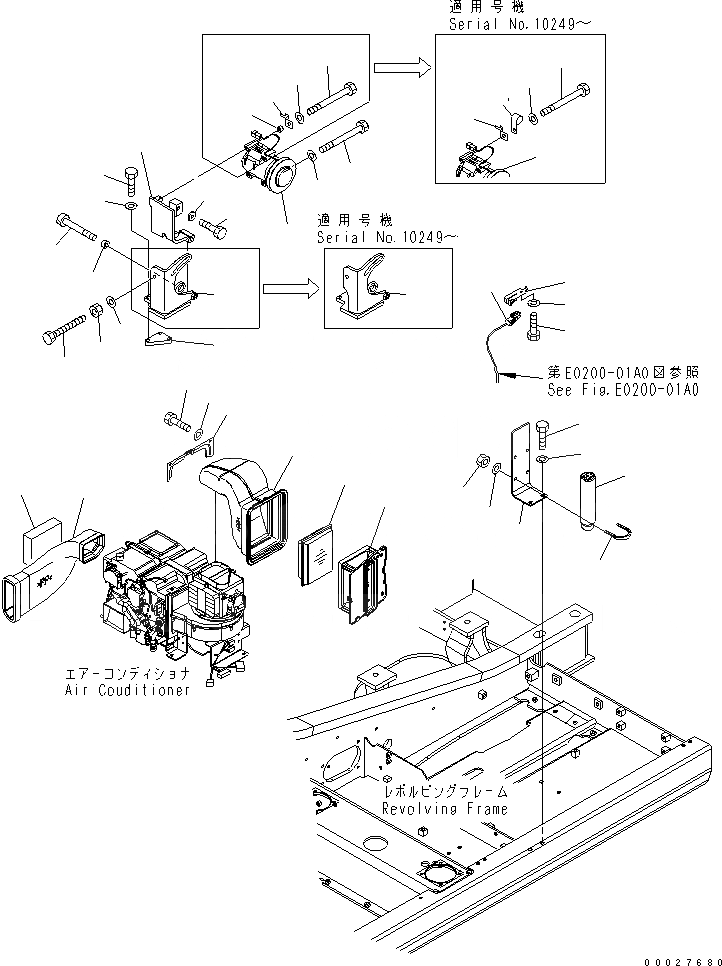 適用号機
Serial No.10249～

適用号機
Serial No.10249～

第E0200-01A0図参照
See Fig.E0200-01A0

エアーコンディショナ
Air Couditioner

レボルビングフレーム
Revolving Frame

00027680