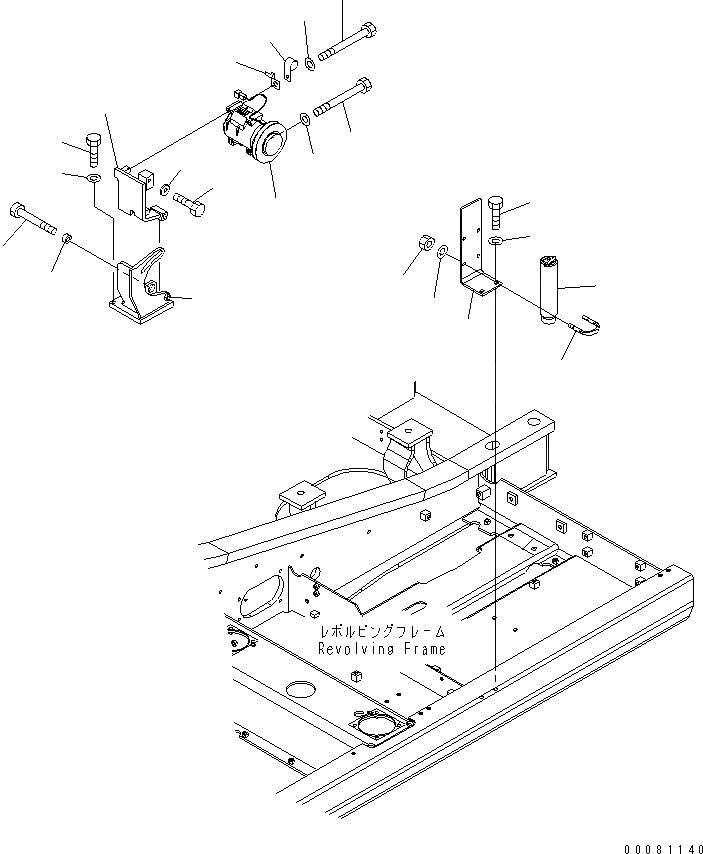 レボルビングフレーム
Revolving Frame

00081140