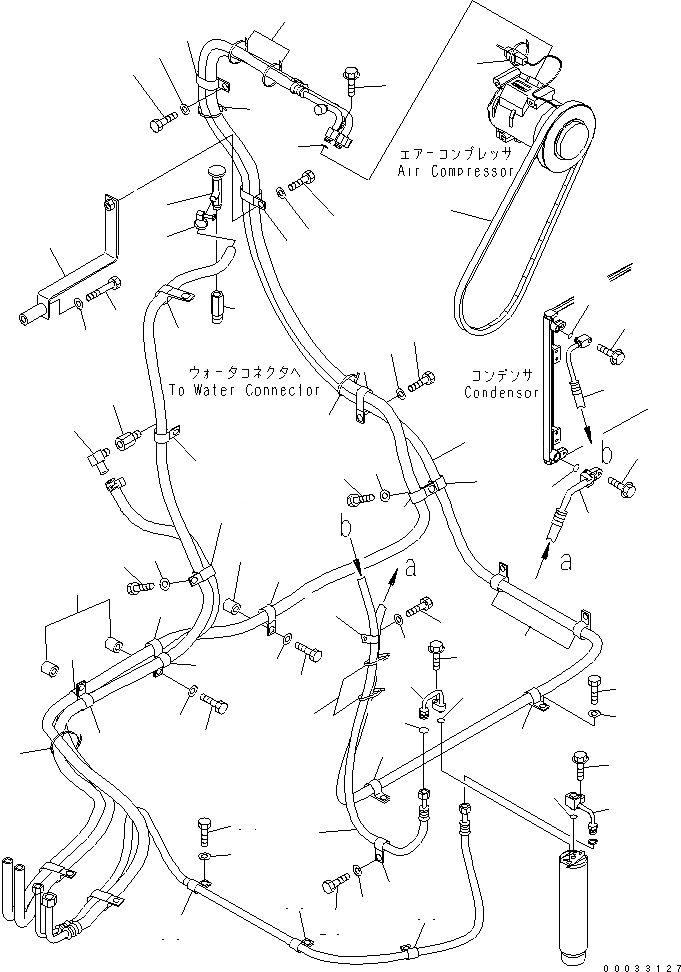 エアーコンプレッサ
Air Compressor

ウォータコネクタへ
To Water Connector

コンデンサ
Condensor

b

b

a

a

00033127