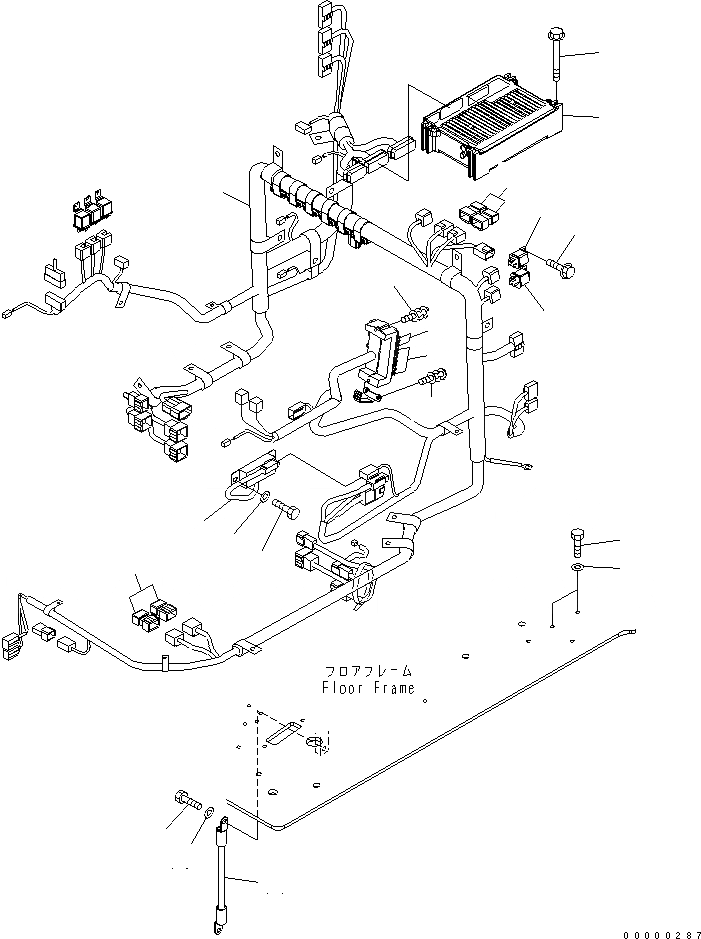 フロアフレーム
Floor Frame

00000287