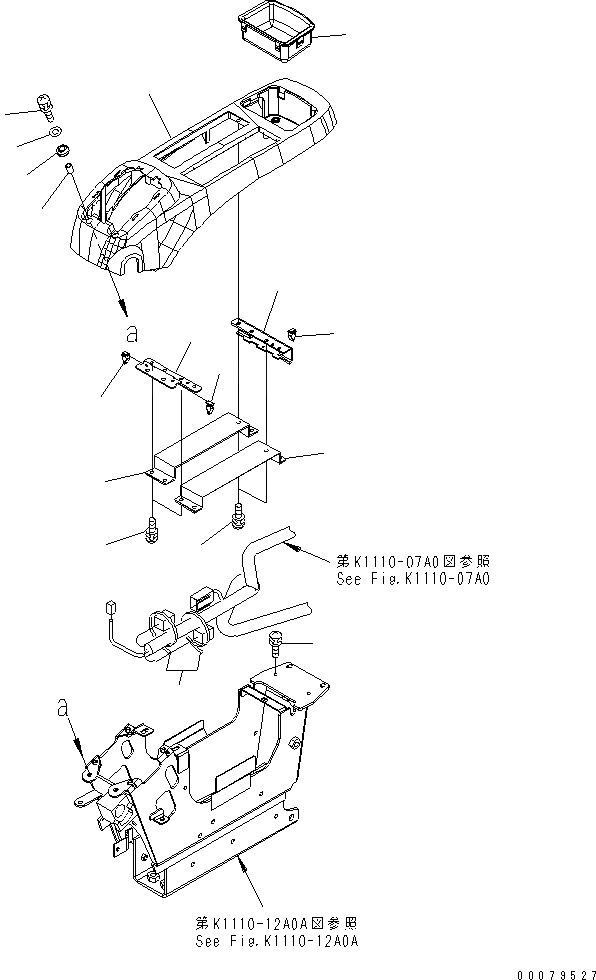 a

第K1110-07A0図参照
See Fig.K1110-07A0

a

第K1110-12A0A図参照
See Fig.K1110-12A0A

00079527