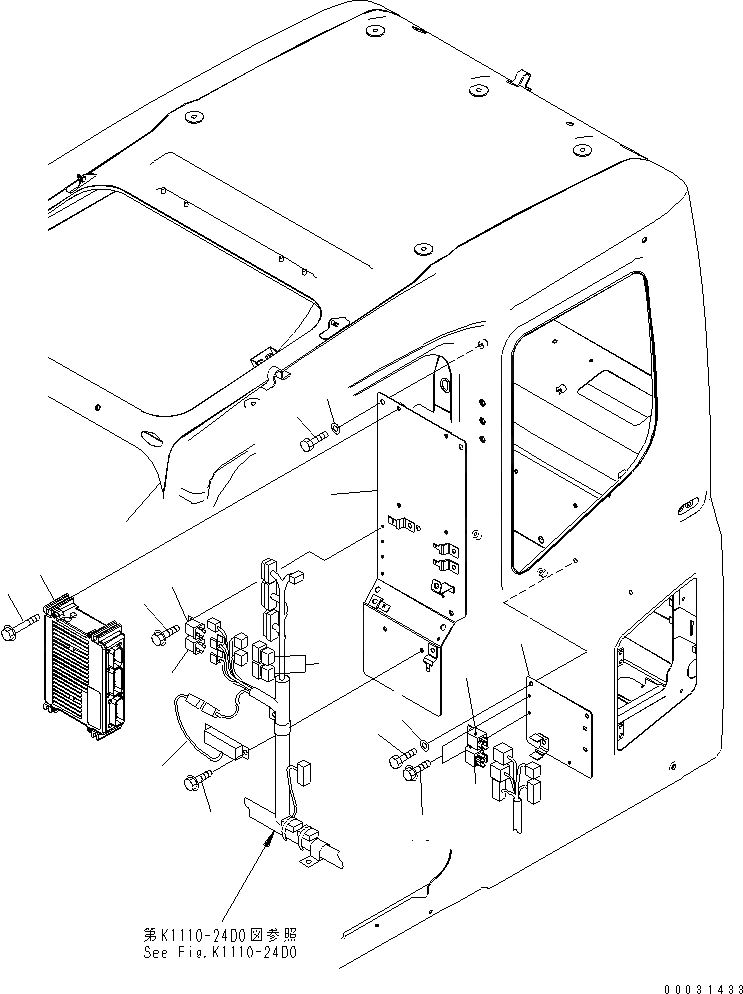 第K1110-24D0図参照
See Fig.K1110-24D0

00031433