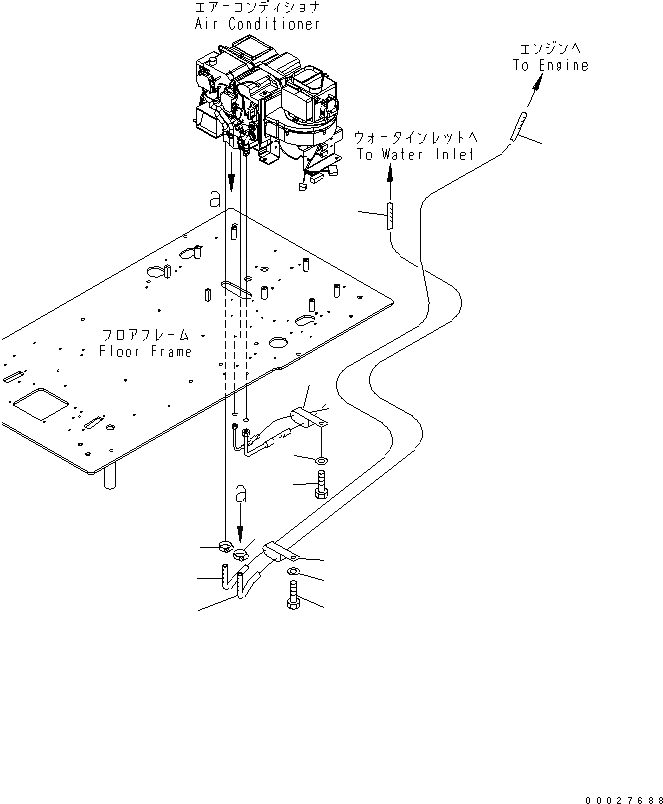 エアーコンディショナ
Air Conditioner

エンジンへ
To Engine

ウォータインレットへ
To Water Inlet

a

フロアフレーム
Floor Frame

a

00027688