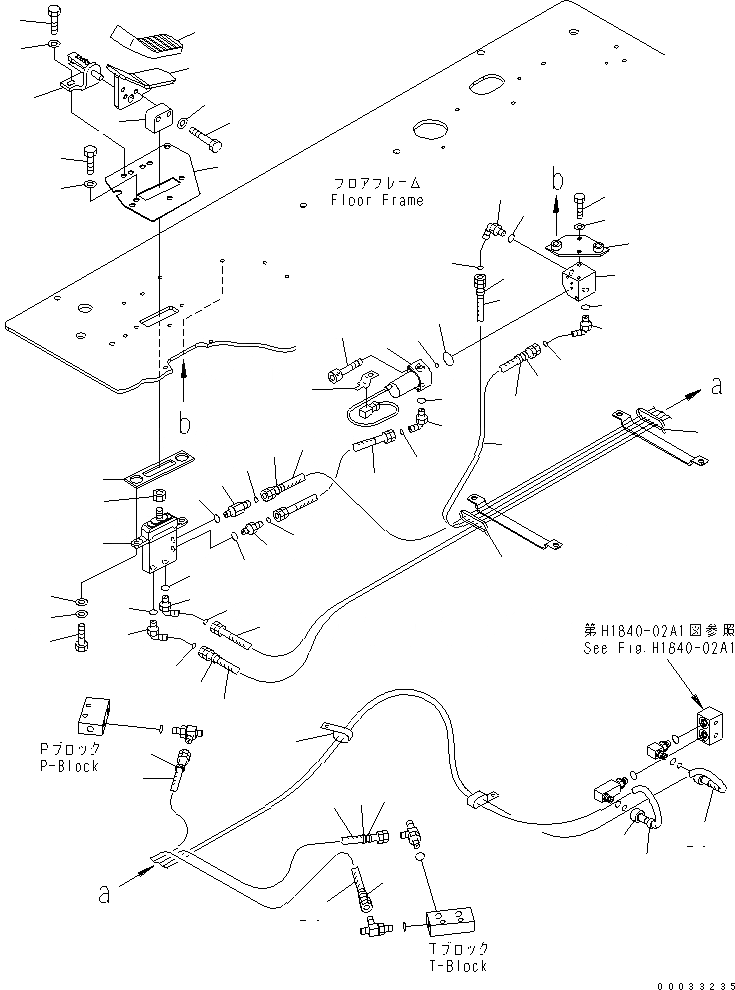 フロアフレーム
Floor Frame

b

b

a

第H1840-02A1図参照
See Fig.H1840-02A1

Pブロック
P-Block

a

Tブロック
T-Block

00033235