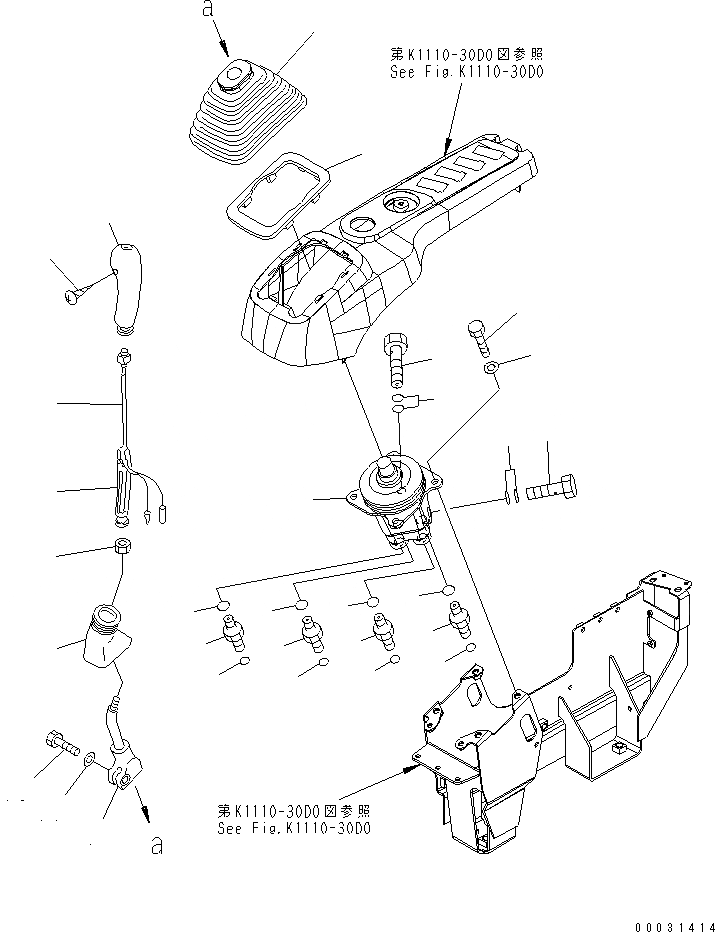 a

第K1110-30D0図参照
See Fig.K1110-30D0

第K1110-30D0図参照
See Fig.K1110-30D0

a

00031414