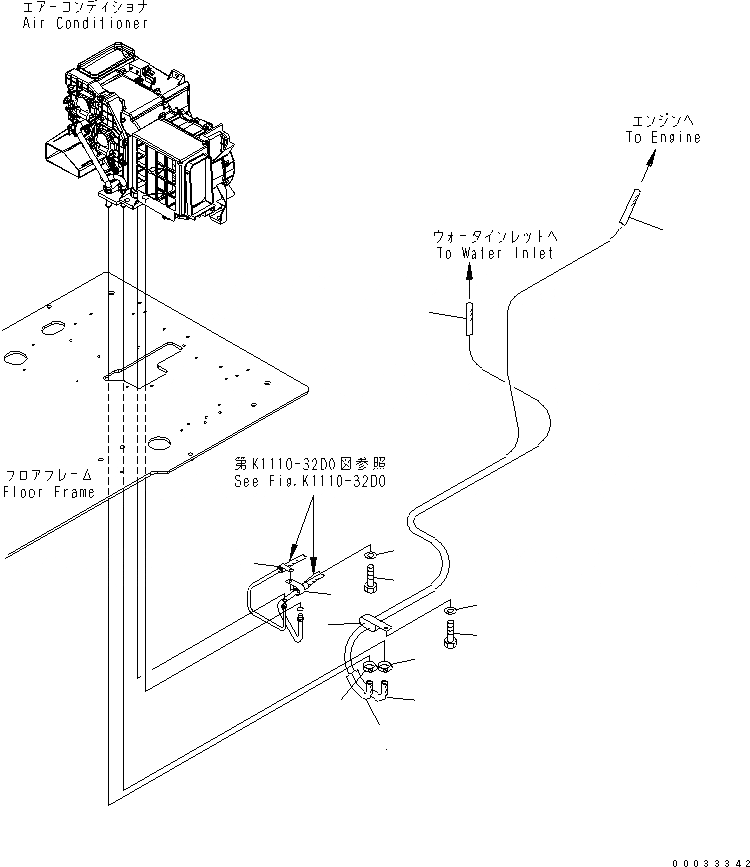 エアーコンディショナ
Air Conditioner

エンジンへ
To Engine

ウォータインレットへ
To Water Inlet

フロアフレーム
Floor Frame

第K1110-32D0図参照
See Fig.K1110-32D0

00033342