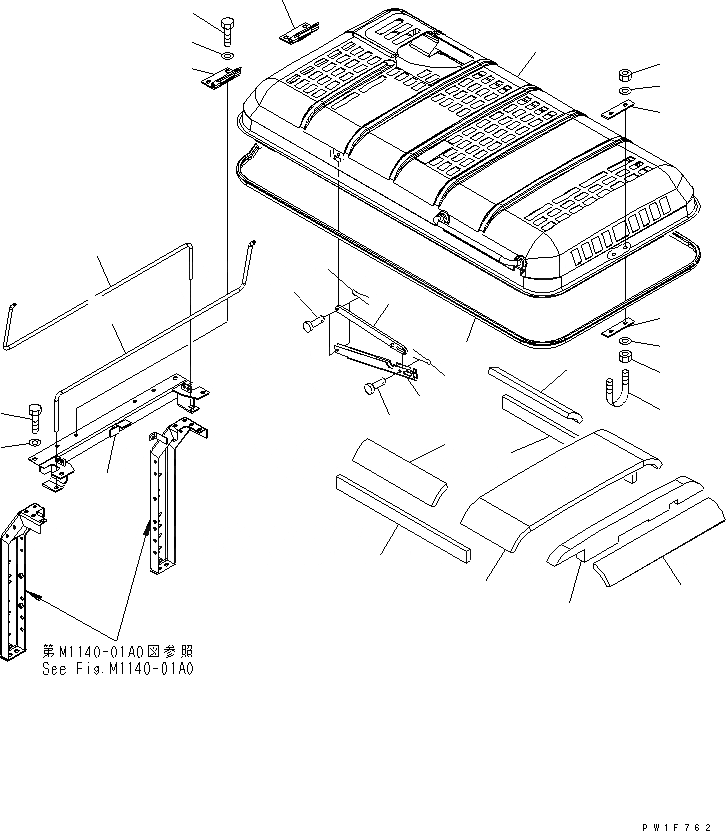 第M1140-01A0図参照
See Fig.M1140-01A0

PW1F762