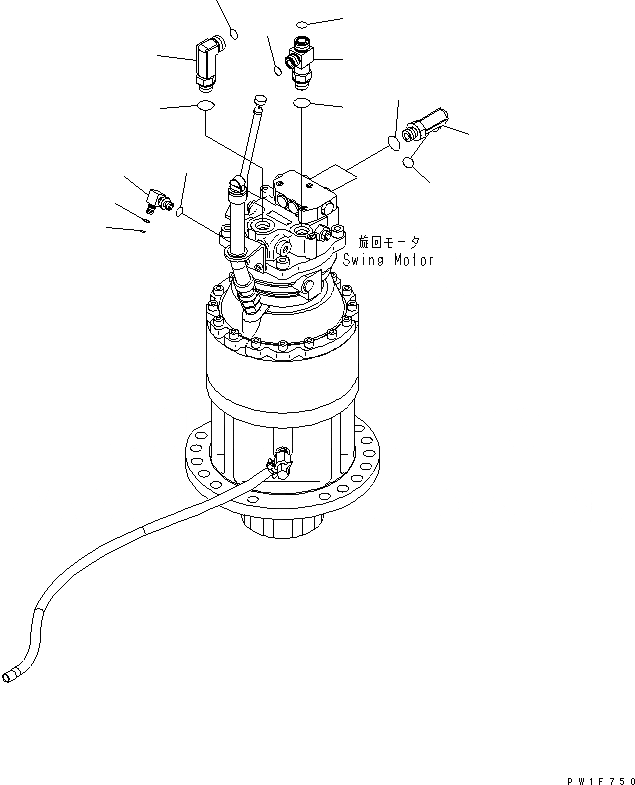 旋回モータ
Swing Motor

PW1F750