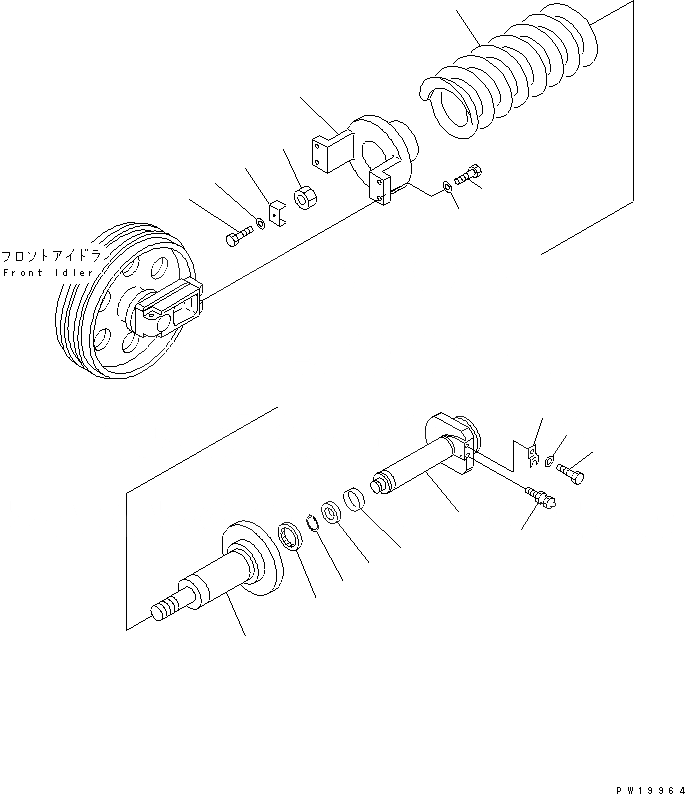 フロントアイドラ
Front Idler

PW19964